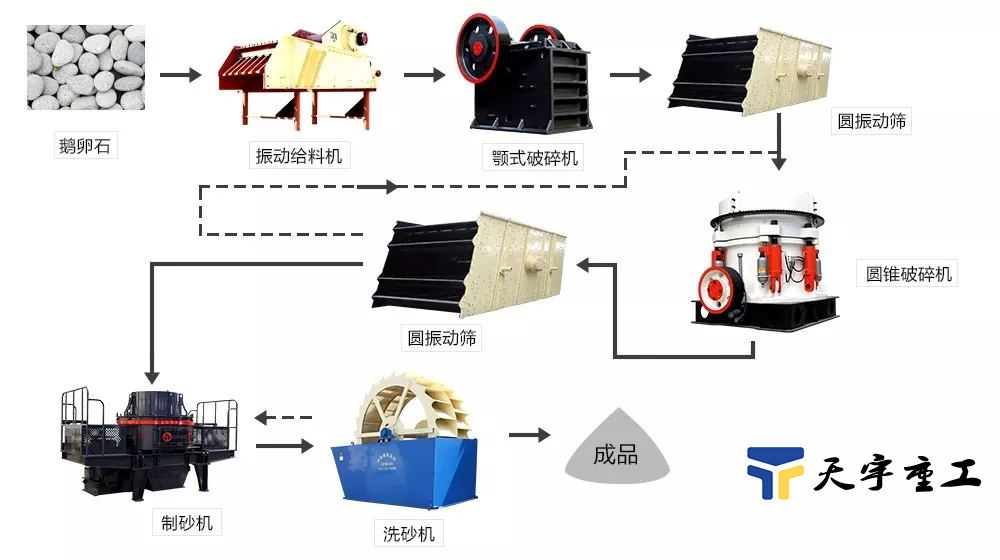 鹅卵石

振动给料机

颚式破碎机

圆振动筛

圆锥破碎机

圆振动筛

制砂机

洗砂机

成品

天宇重工