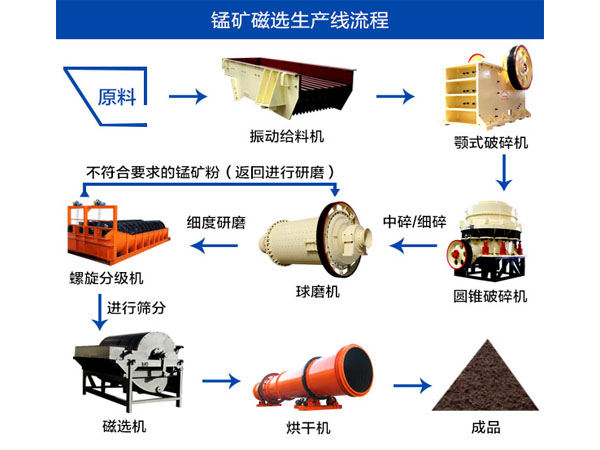 锰矿磁选生产线流程

原料

振动给料机

颚式破碎机

不符合要求的锰矿粉（返回进行研磨）

细度研磨

中碎/细碎

螺旋分级机

球磨机

圆锥破碎机

进行筛分

磁选机

烘干机

成品